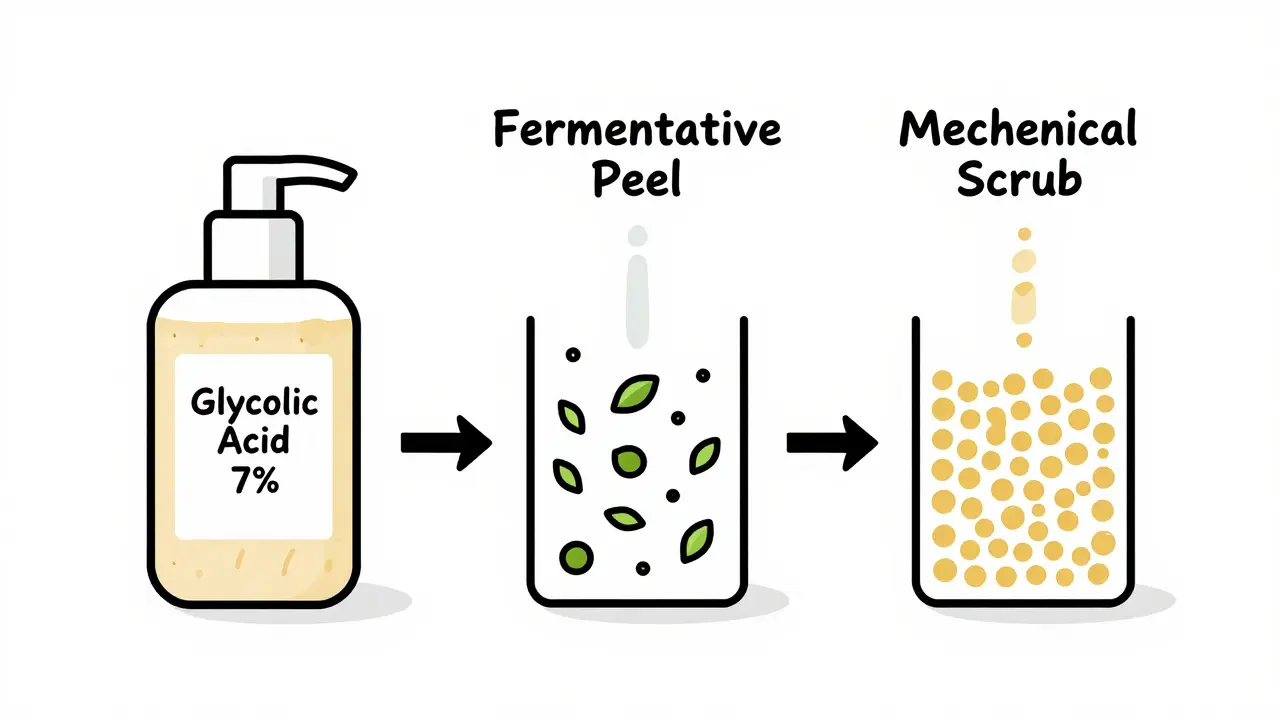 Glycolic Acid 7%

Fermentative Peel

Mechenical Scrub