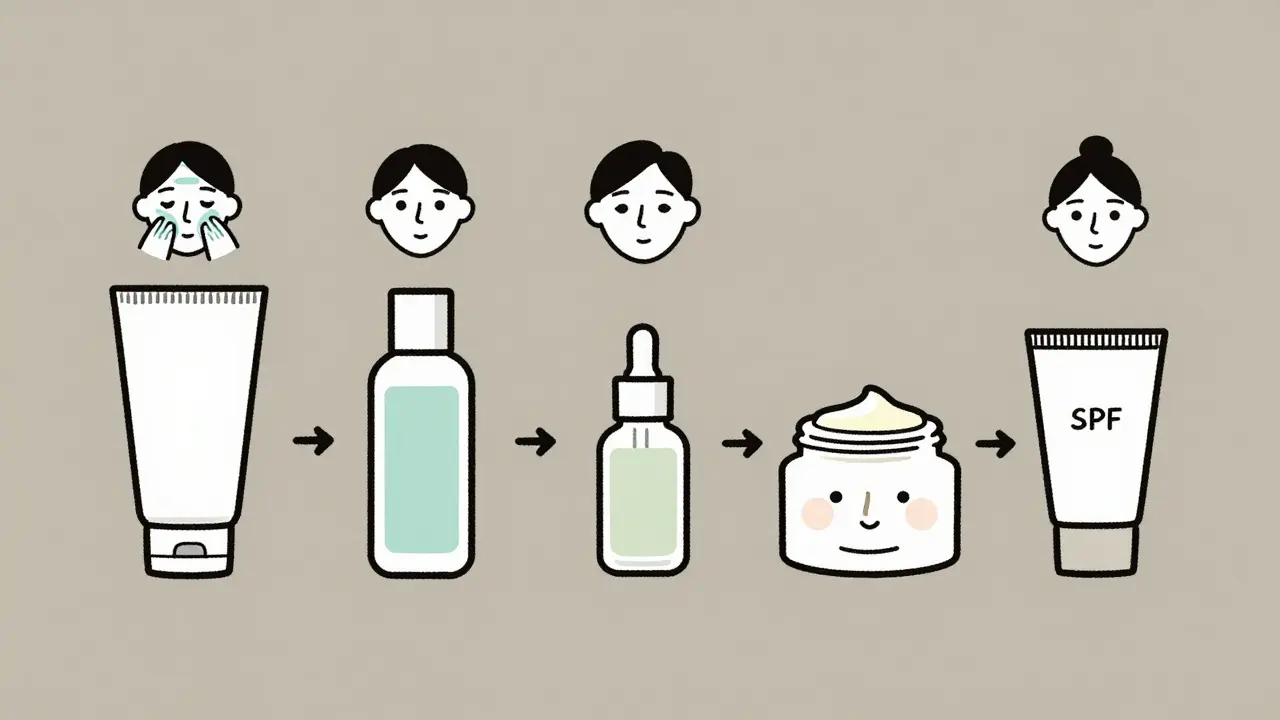 SPF